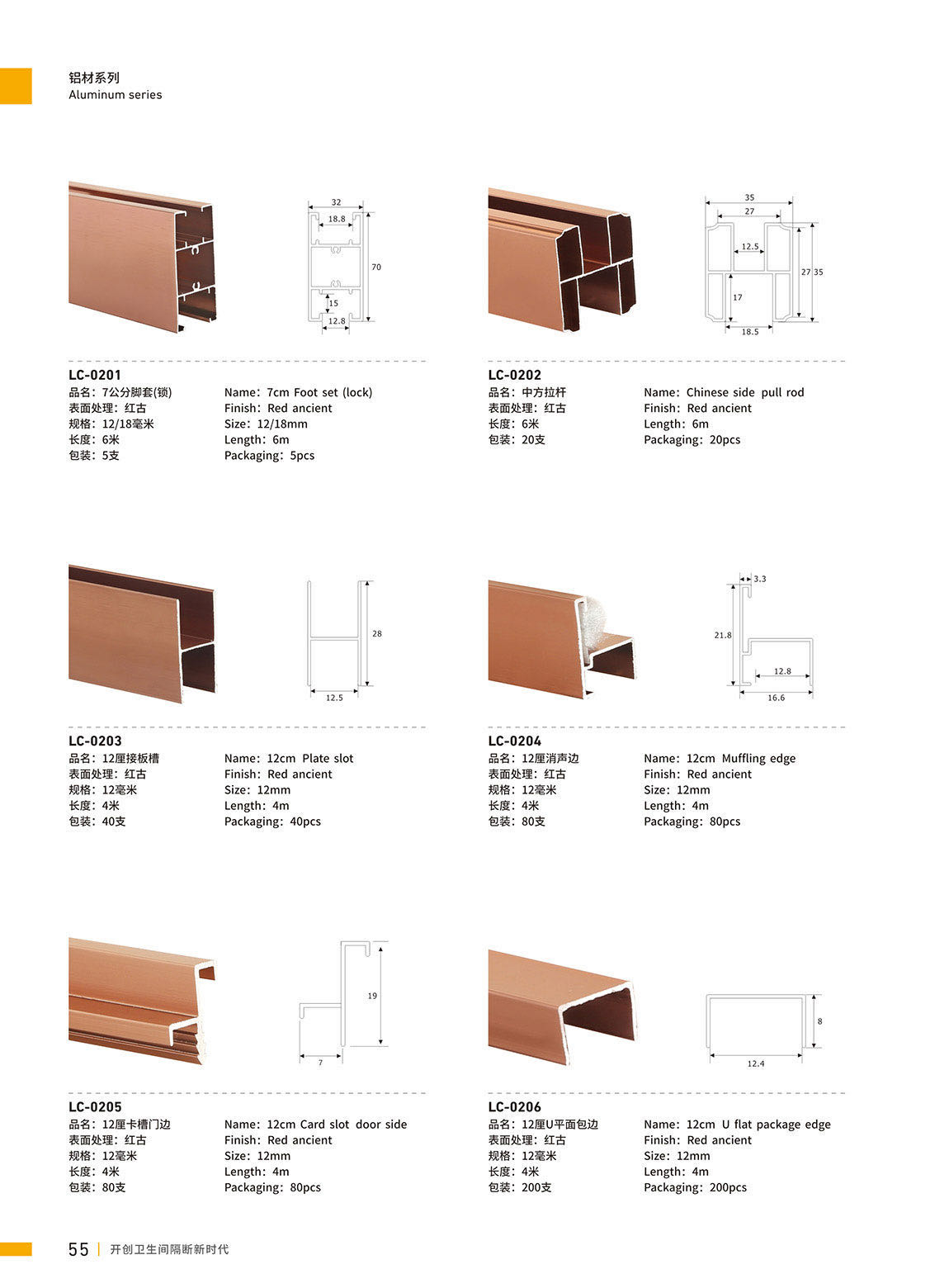 铝材系列
Aluminum series

32
18.8
70
15
12.8

LC-0201
品名：7公分脚套(锁)
表面处理：红古
规格：12/18毫米
长度：6米
包装：5支

Name：7cm Foot set (lock)
Finish：Red ancient
Size：12/18mm
Length：6m
Packaging：5pcs

35
27
12.5
27 35
17
18.5

LC-0202
品名：中方拉杆
表面处理：红古
长度：6米
包装：20支

Name：Chinese side pull rod
Finish：Red ancient
Length：6m
Packaging：20pcs

28
12.5

LC-0203
品名：12厘接板槽
表面处理：红古
规格：12毫米
长度：4米
包装：40支

Name：12cm Plate slot
Finish：Red ancient
Size：12mm
Length：4m
Packaging：40pcs

3.3
21.8
12.8
16.6

LC-0204
品名：12厘消声边
表面处理：红古
规格：12毫米
长度：4米
包装：80支

Name：12cm Muffling edge
Finish：Red ancient
Size：12mm
Length：4m
Packaging：80pcs

19
7

LC-0205
品名：12厘卡槽门边
表面处理：红古
规格：12毫米
长度：4米
包装：80支

Name：12cm Card slot door side
Finish：Red ancient
Size：12mm
Length：4m
Packaging：80pcs

8
12.4

LC-0206
品名：12厘U平面包边
表面处理：红古
规格：12毫米
长度：4米
包装：200支

Name：12cm U flat package edge
Finish：Red ancient
Size：12mm
Length：4m
Packaging：200pcs

55 | 开创卫生间隔断新时代